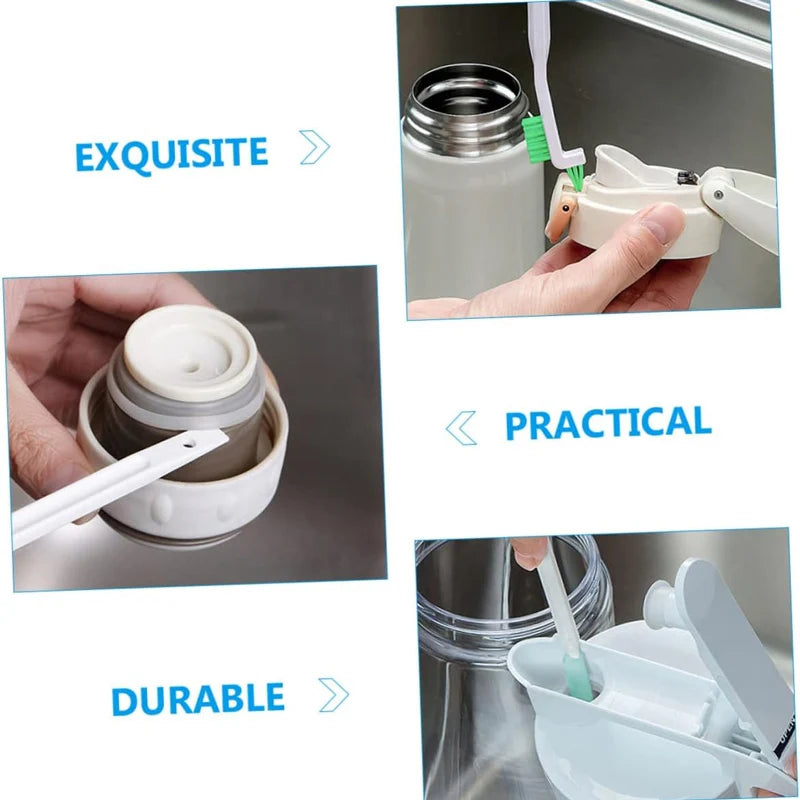 EXQUISITE

PRACTICAL

DURABLE