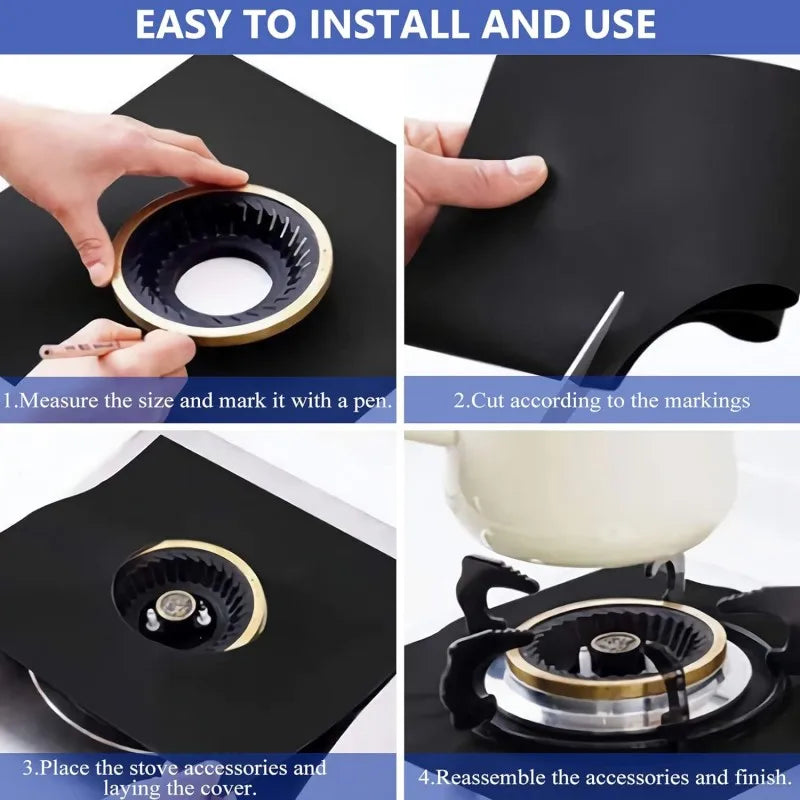 EASY TO INSTALL AND USE

1.Measure the size and mark it with a pen.

2.Cut according to the markings

3.Place the stove accessories and laying the cover.

4.Reassemble the accessories and finish.